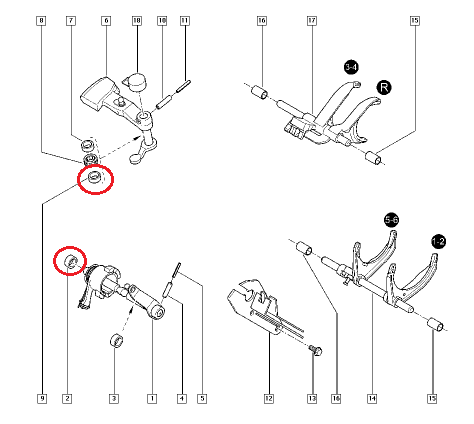 8
7
6
18
10
11
16
17
15
3-4
R
5-6
1-2
9
2
3
1
4
5
12
13
16
14
15