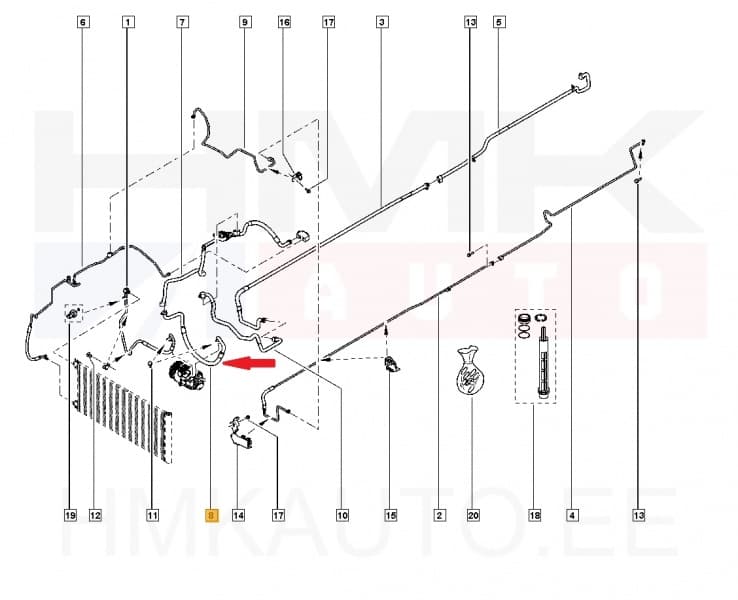 6 1 7 9 16 17 3 13 5

HMK
AUTO

19 12 11 8 14 17 10 15 2 20 18 4 13

HMKAUTO.EE