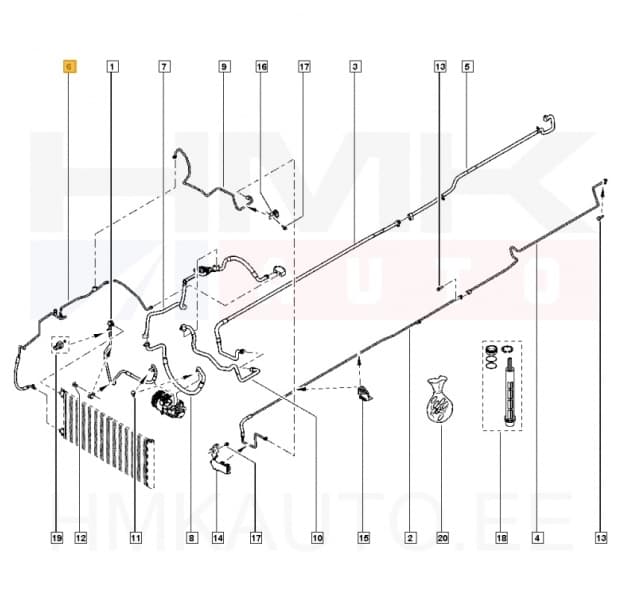 6
1
7
9
16
17
3
13
5

HMK
AUTO

19
12
11
8
14
17
10
15
2
20
18
4
13

HMKAUTO.EE