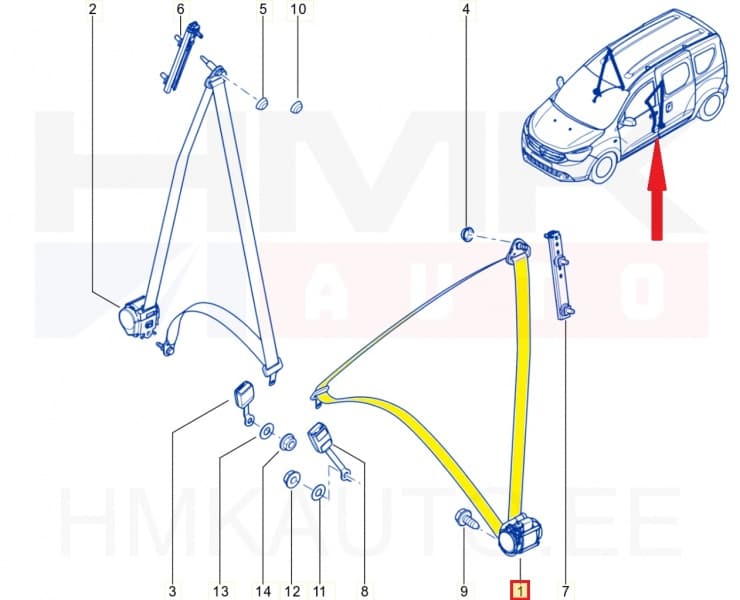 2
6
5
10
4
HMK
AUTO
HMKAUTO.EE
3
13
14
12
11
8
9
1
7