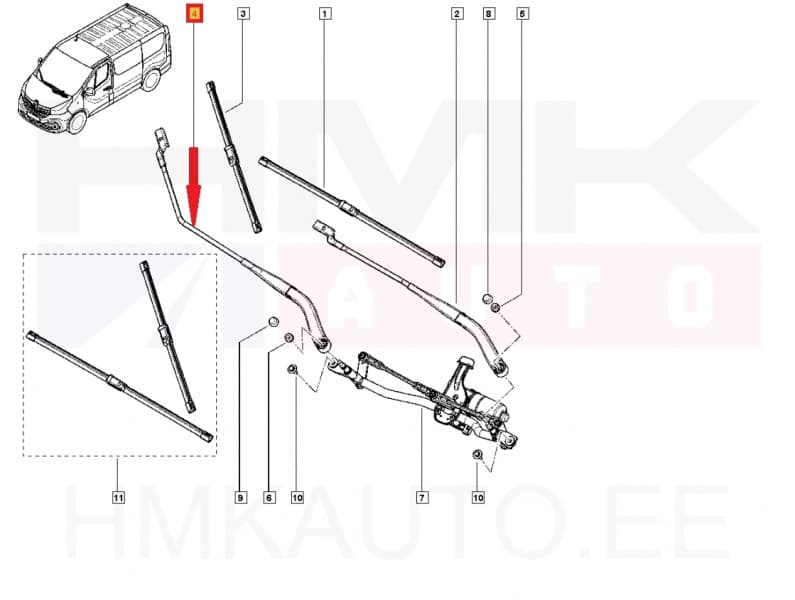 4
3
1
2
8
5
HMK
AUTO
11
9
6
10
7
10
HMKAUTO.EE