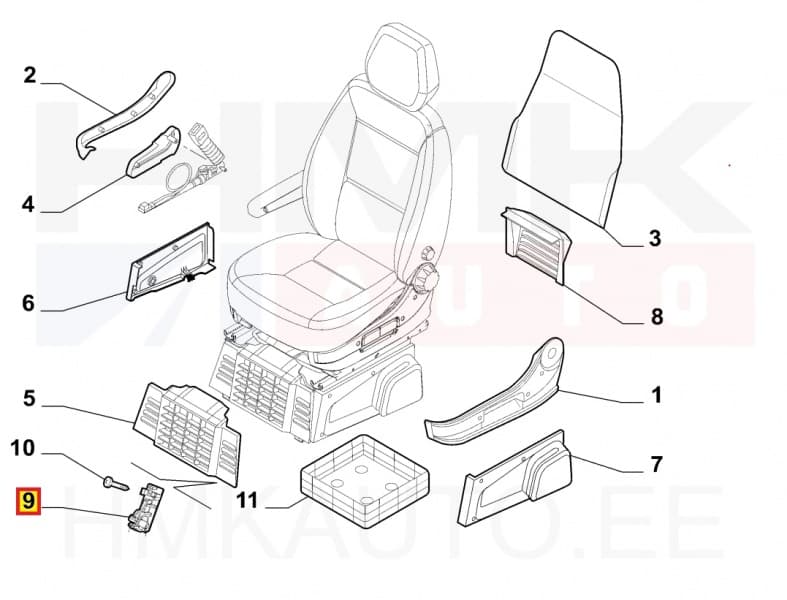 2
4
6
5
10
9
11
3
8
1
7
HMK
AUTO
HMKAUTO.EE