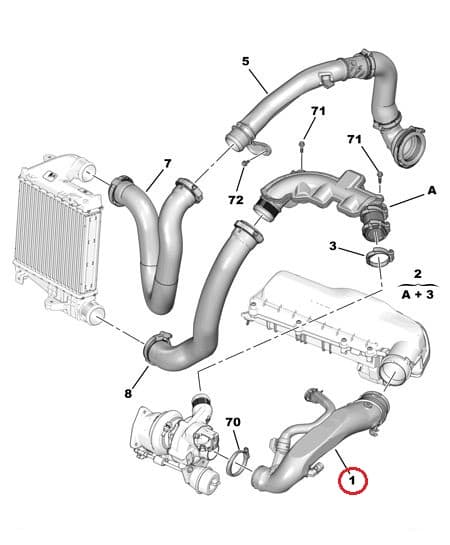 5
71
71
7
72
A
3
2
A + 3
8
70
1