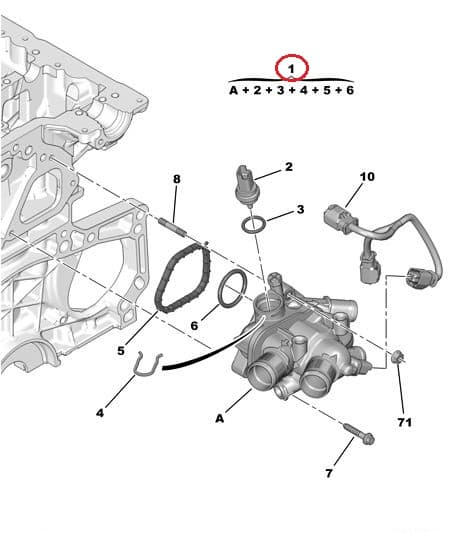 1
A + 2 + 3 + 4 + 5 + 6

8

2

10

3

6

5

4

A

71

7