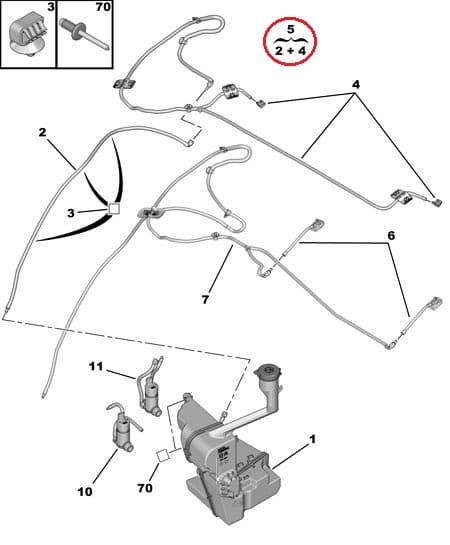 3
70
5
2 + 4
4
2
3
6
7
11
1
10
70