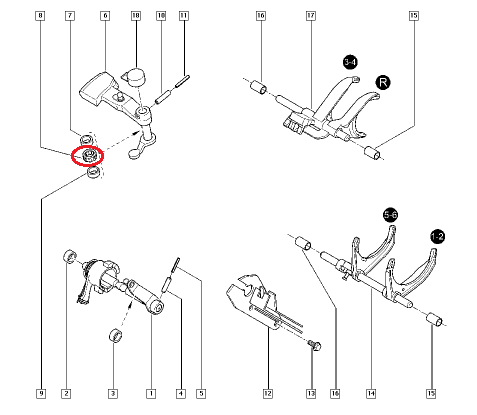 8 7 6 18 10 11

16 17 15

3-4

R

5-6

1-2

9 2 3 1 4 5 12 13 16 14 15