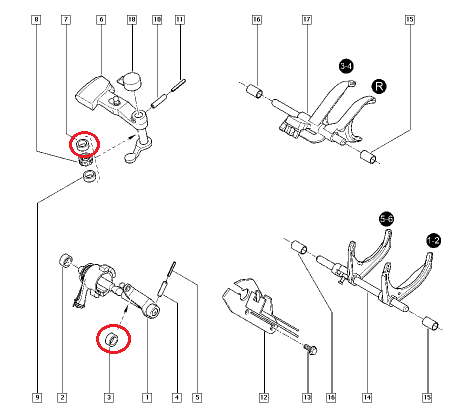 8 7 6 18 10 11

16 17 15

3-4

R

5-6

1-2

9 2 3 1 4 5

12 13 16 14 15