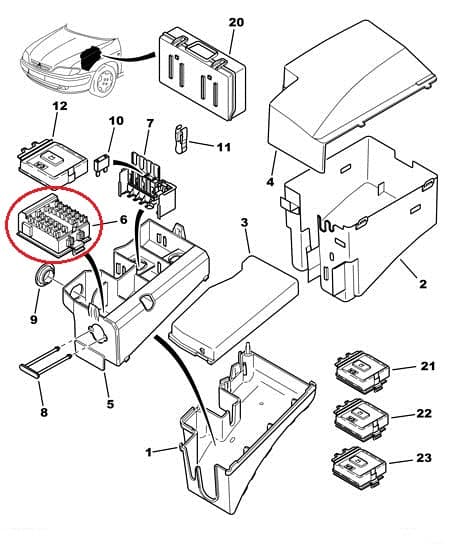 20
12
10
7
11
4
6
3
2
9
8
5
1
21
22
23