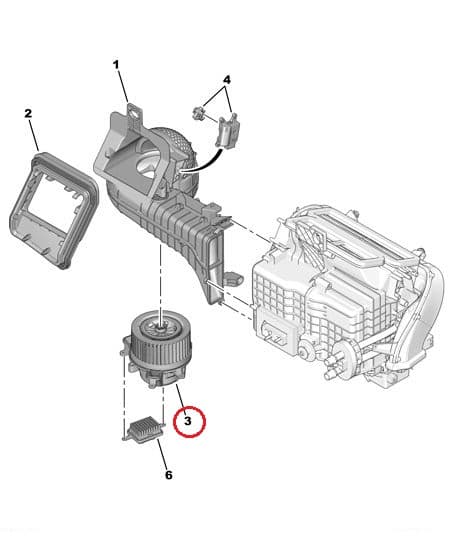 1
4
2
3
6