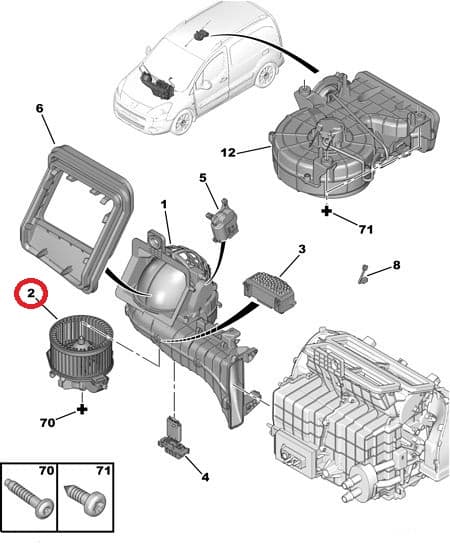 6
12
5
1
71
3
8
2
70
4
70
71