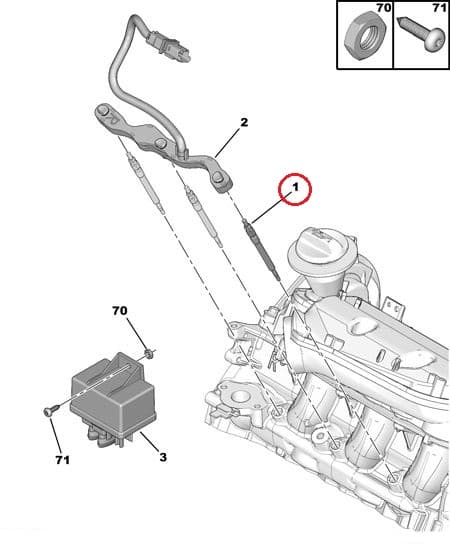 70
71
2
1
70
71
3