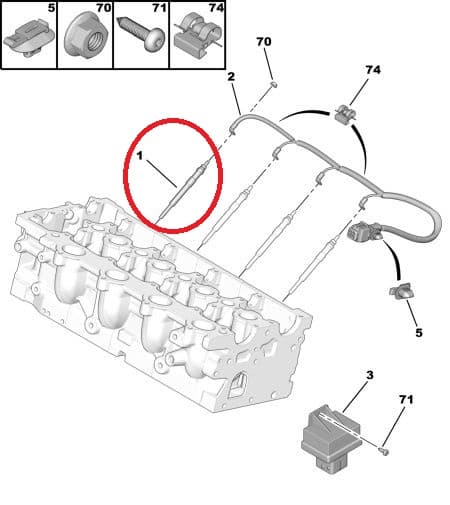 5
70
71
74
70
2
74
1
5
3
71