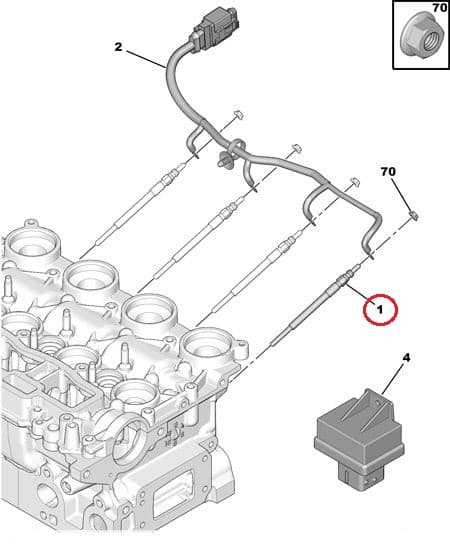 70

2

70

1

4