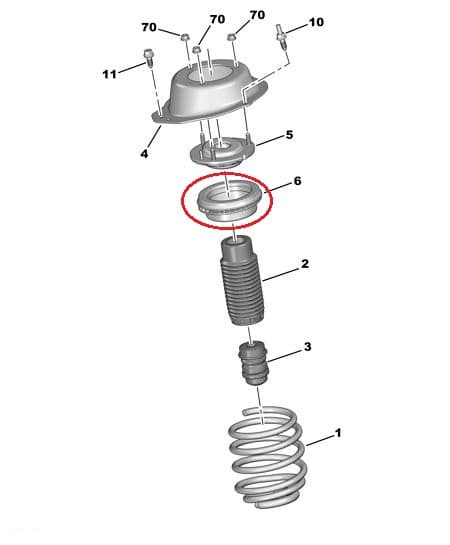 70
70
70
10
11
4
5
6
2
3
1