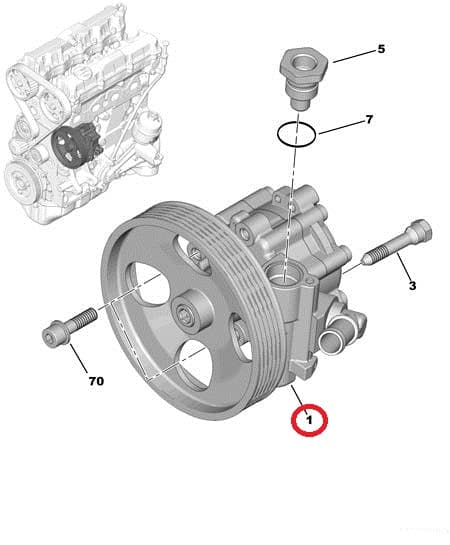 5
7
3
70
1