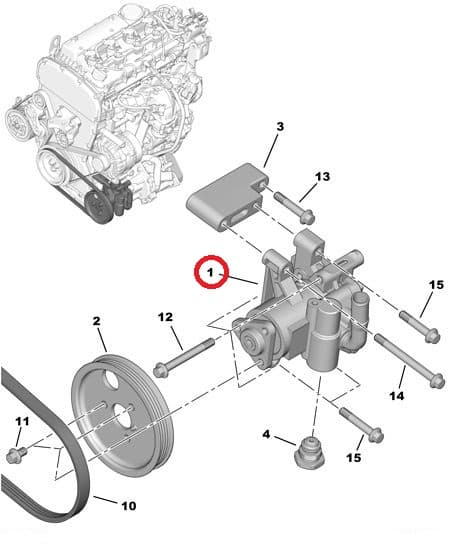 3
13
1
15
2
12
14
11
4
15
10