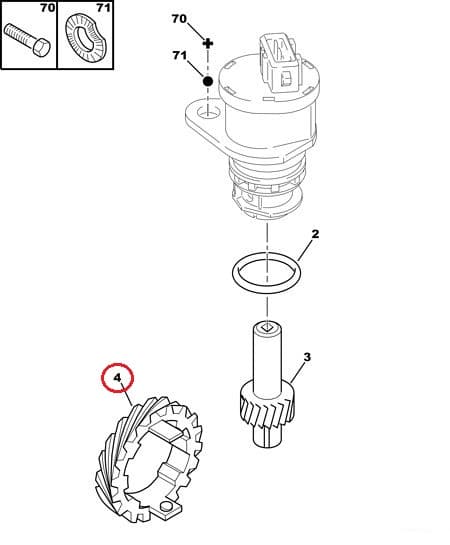 70
71
70
71
2
3
4