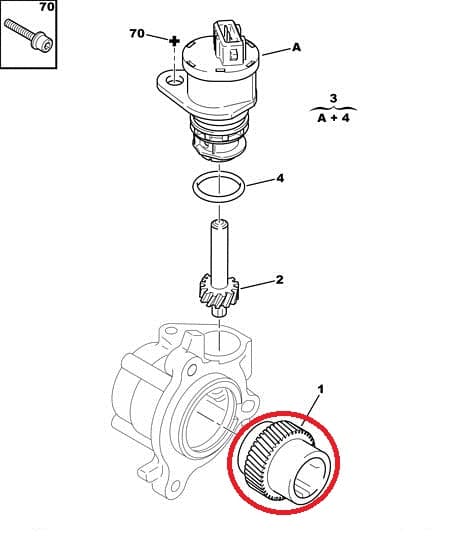 70
70
A
3
A + 4
4
2
1