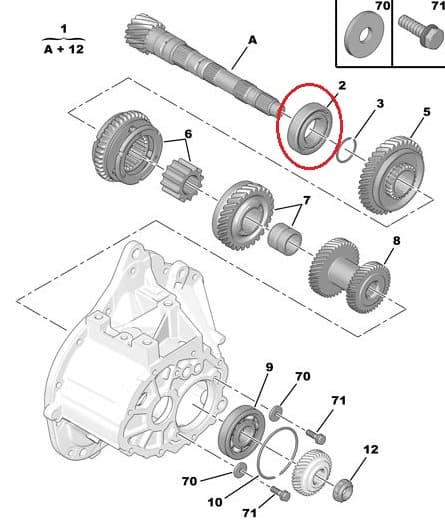 1
A + 12

70
71

A
2
3
5
6
7
8
9
70
71
12
70
10
71