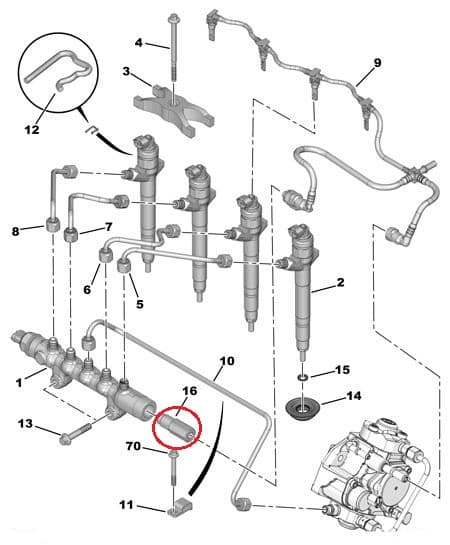 4
3
9
12
8
7
6
5
2
1
10
16
15
14
13
70
11