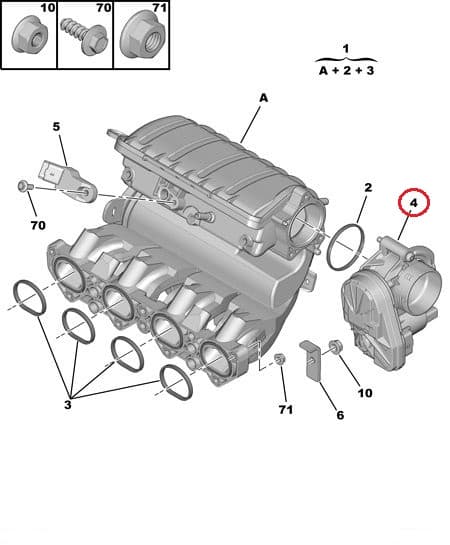 10
70
71

1
A + 2 + 3

A
5
2
4
70
3
71
6
10