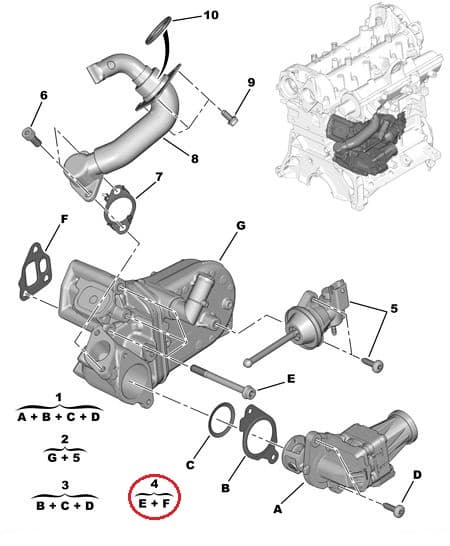 10
9
6
8
7
F
G
5
E
1
A + B + C + D
2
G + 5
3
B + C + D
4
E + F
C
B
A
D