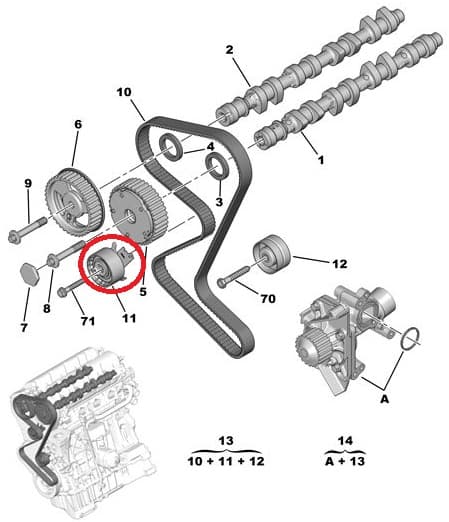 2
10
6
4
1
9
3
12
5
70
8
7
71
11
A
13
10 + 11 + 12
14
A + 13