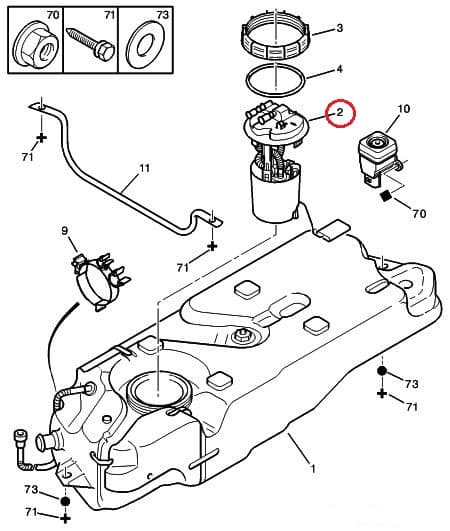 70
71
73
3
4
2
10
71
11
70
9
71
73
71
1
73
71