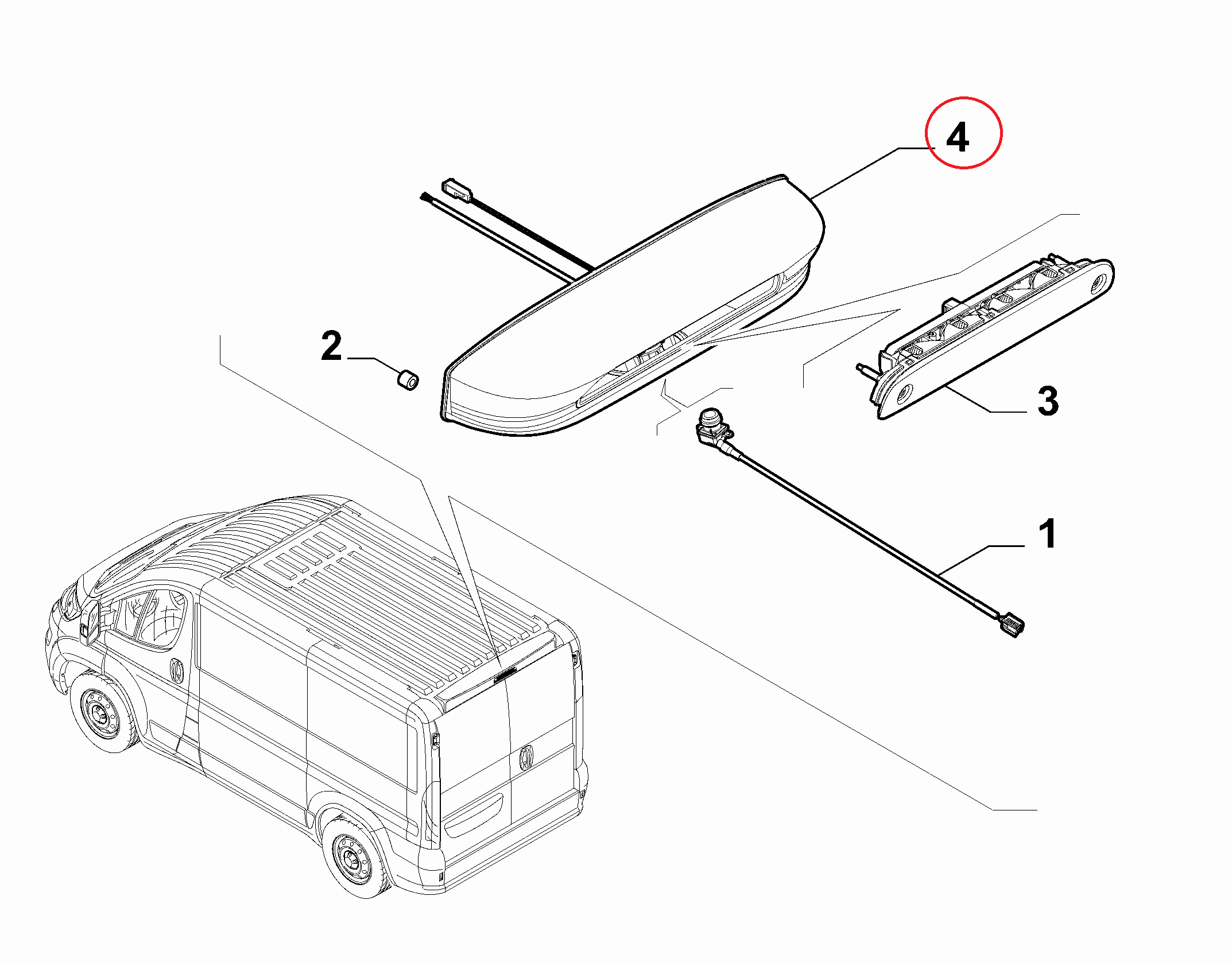 4
2
3
1