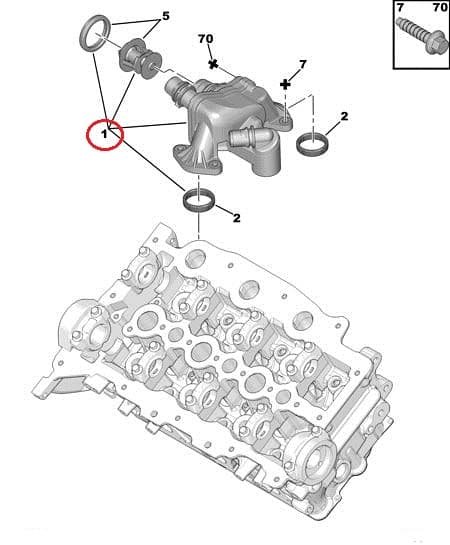 7 70

5

70

7

2

1

2