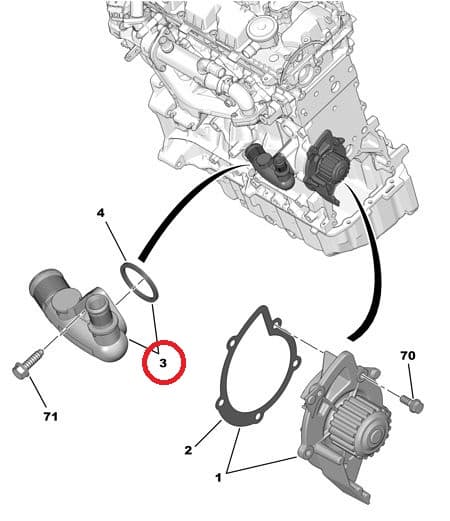 4
3
71
70
2
1