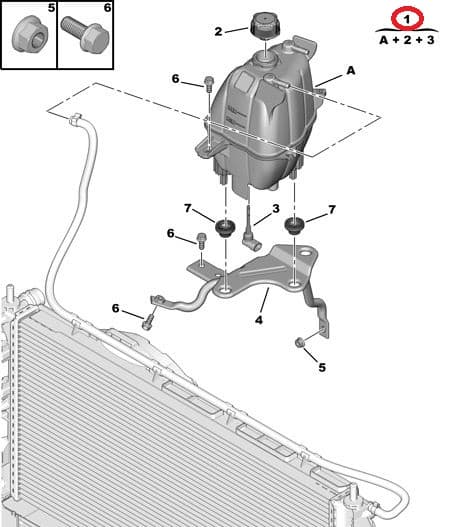 5
6
2
1
A + 2 + 3
6
A
7
3
7
6
6
4
5