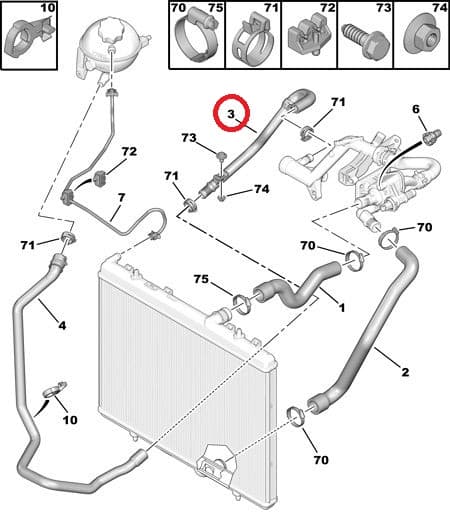 10
70 75
71
72
73
74
3
71
6
73
72
71
74
7
71
70
70
75
1
4
2
10
70