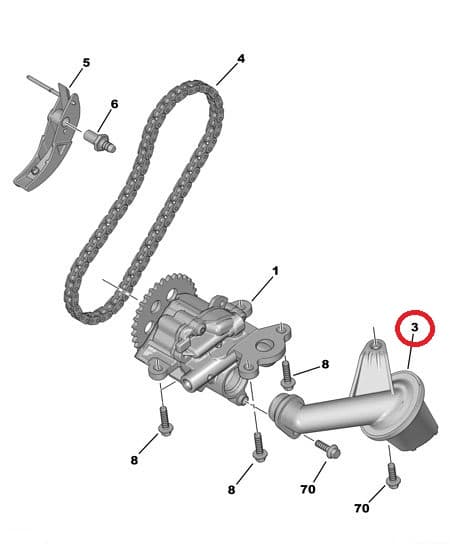 5
4
6
1
3
8
8
8
70
70