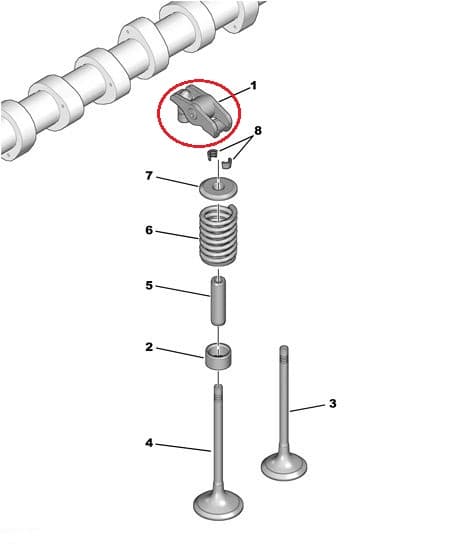 1
8
7
6
5
2
3
4