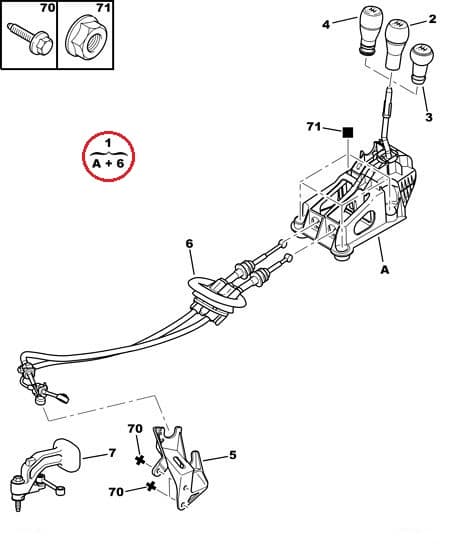 70
71
4
2
3
71
1
A + 6
6
A
70
7
5
70