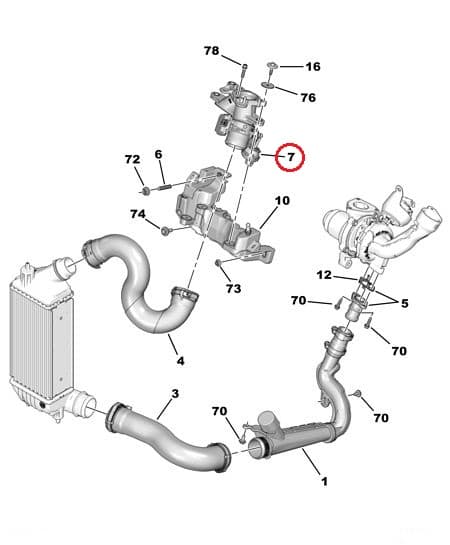 78
16
76
7
72
6
10
74
73
12
70
5
70
4
3
70
70
1