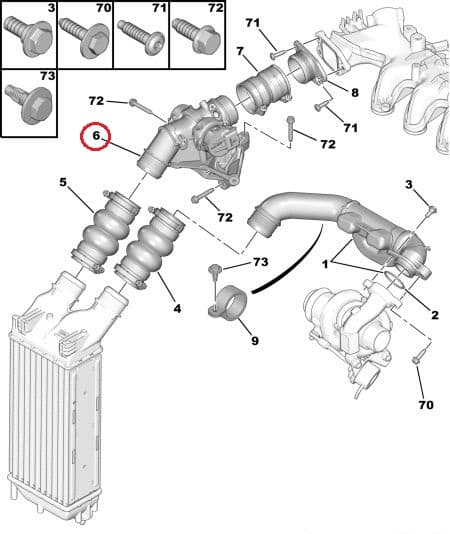 3
70
71
72
73
71
7
8
72
71
6
72
5
72
3
73
1
4
2
9
70