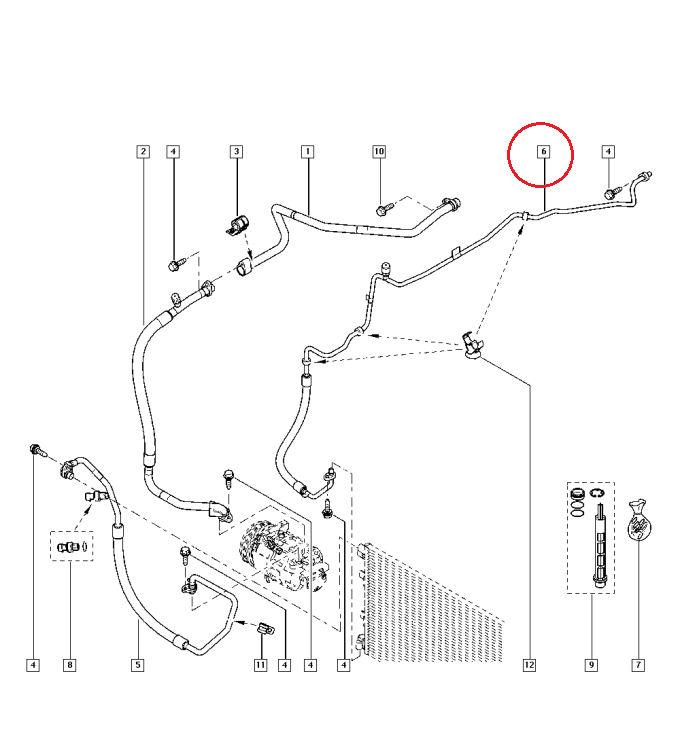 2
4
3
1
10
6
4
4
8
5
11
4
4
4
12
9
7