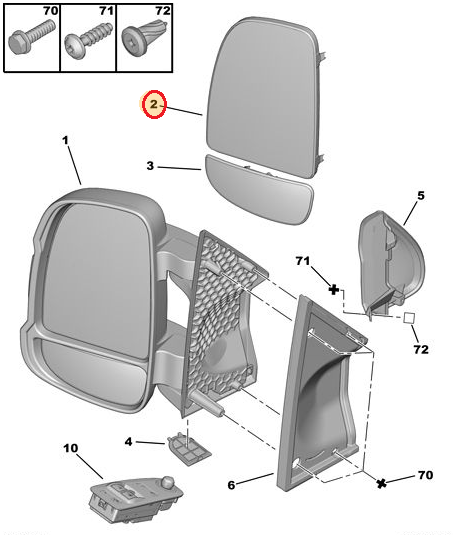 70
71
72
2
1
3
5
71
72
4
10
6
70