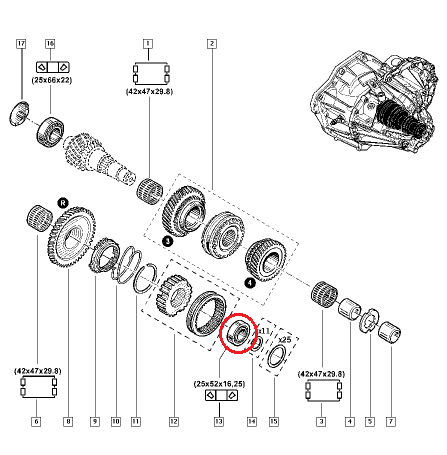 17
16
(25x66x22)
1
(42x47x29.8)
2
R
3
4
x11
x25
(42x47x29.8)
(25x52x16,25)
(42x47x29.8)
6
8
9
10
11
12
13
14
15
3
4
5
7