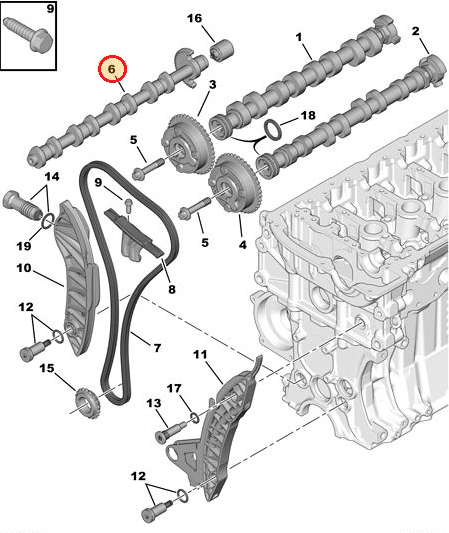 9
16
1
2
6
3
18
5
14
9
5
4
19
10
8
12
7
11
15
17
13
12