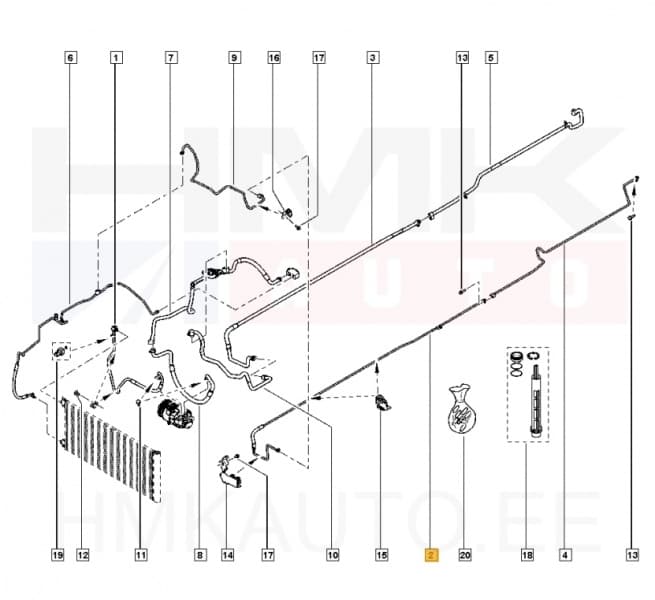 6 1 7 9 16 17 3 13 5

HMK
AUTO

HMKAUTO.EE

19 12 11 8 14 17 10 15 2 20 18 4 13