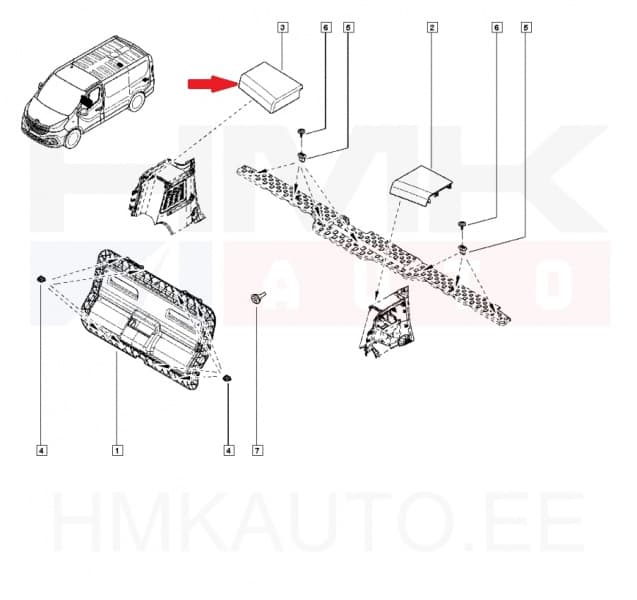 3
6
5
2
6
5
HMK
AUTO
4
1
4
7
HMKAUTO.EE