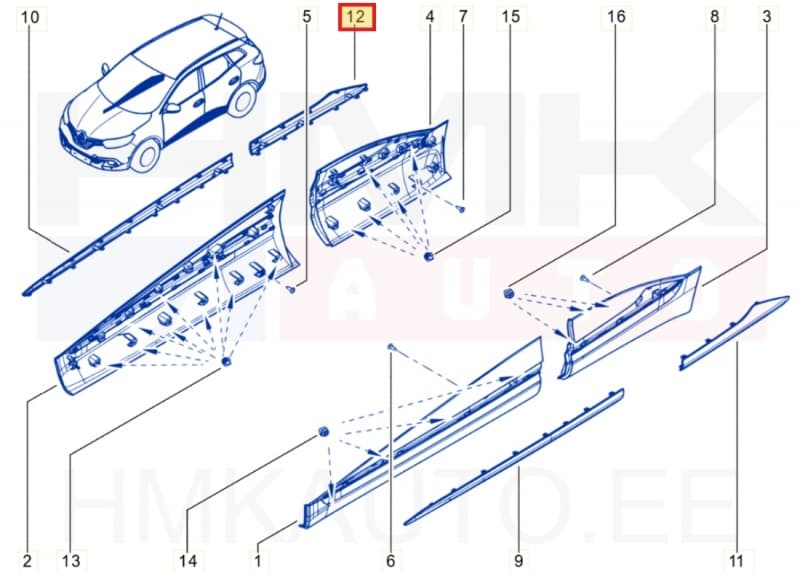 10
5
12
4
7
15
16
8
3
HMK
AUTO
HMKAUTO.EE
2
13
14
1
6
9
11