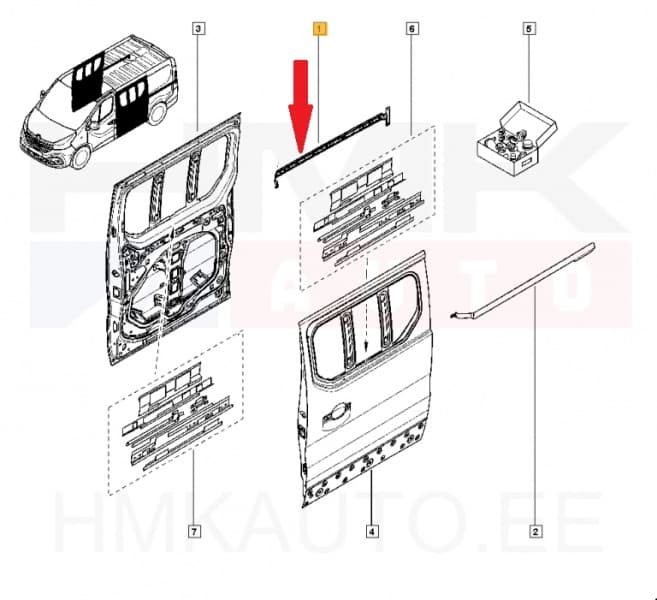 3
1
6
5
HMK
AUTO
7
4
2
HMKAUTO.EE