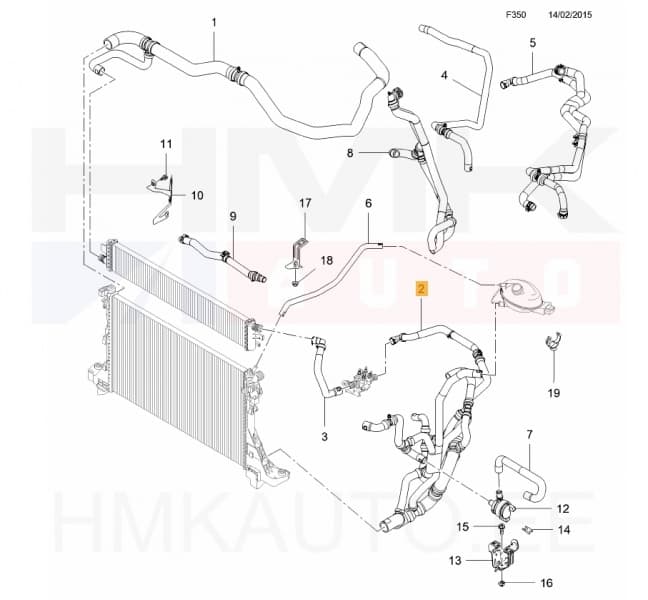 F350 14/02/2015

1
4
5
11
8
10
17
6
9
18
2
19
3
7
12
15
14
13
16

HMK AUTO
HMKAUTO.EE