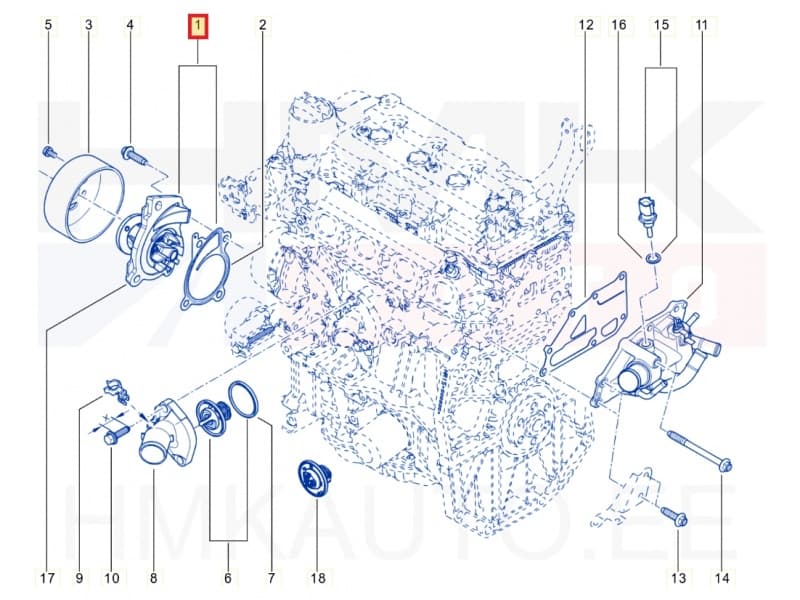 5 3 4 1 2

12 16 15 11

17 9 10 8 6 7 18 13 14

HMKAUTO.EE