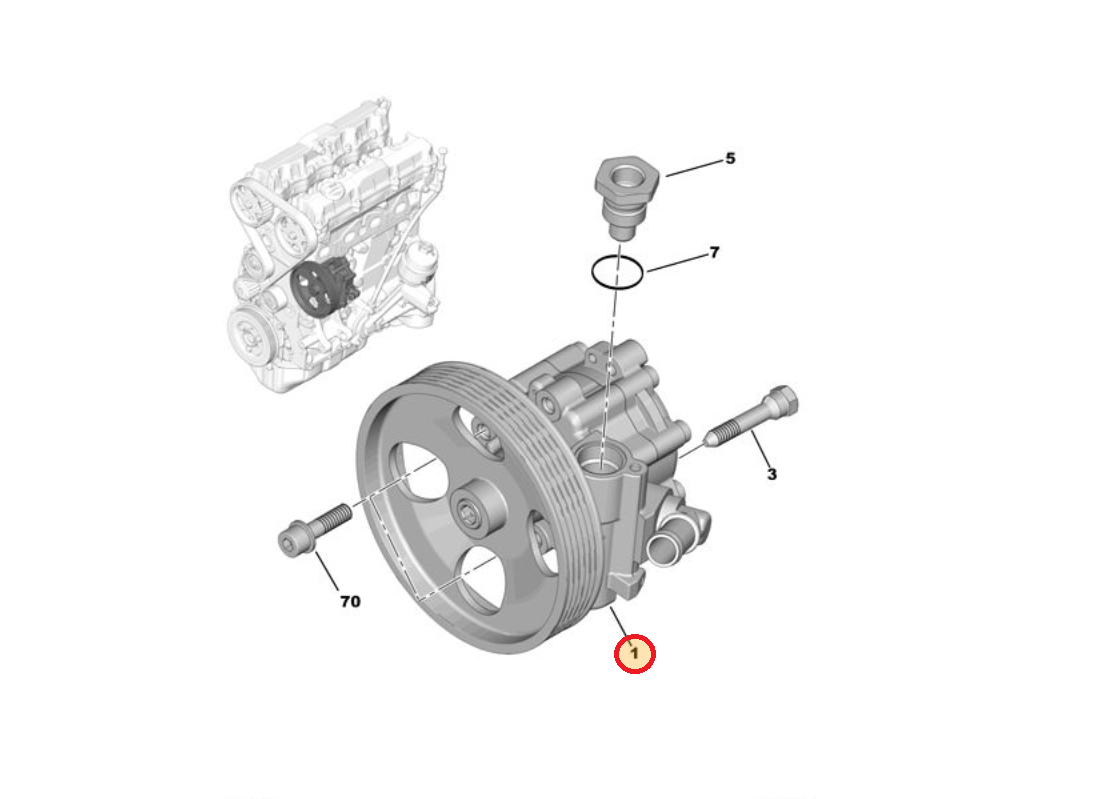 5
7
3
70
1