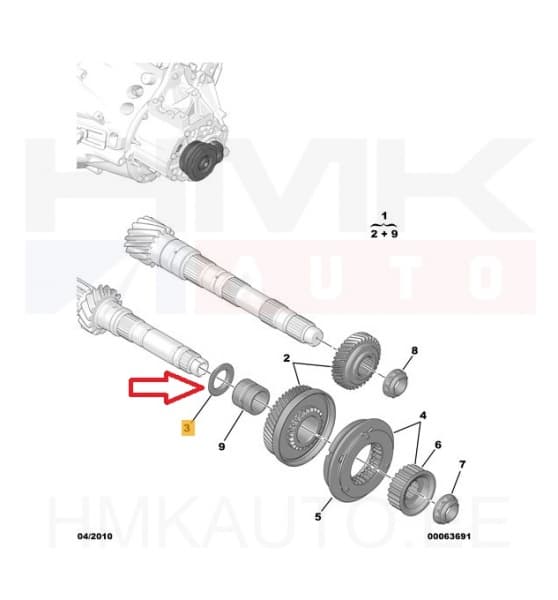 HMK
AUTO

1
2 + 9

2
8
4
6
7
3
9
5

HMKAUTO.EE

04/2010
00063691